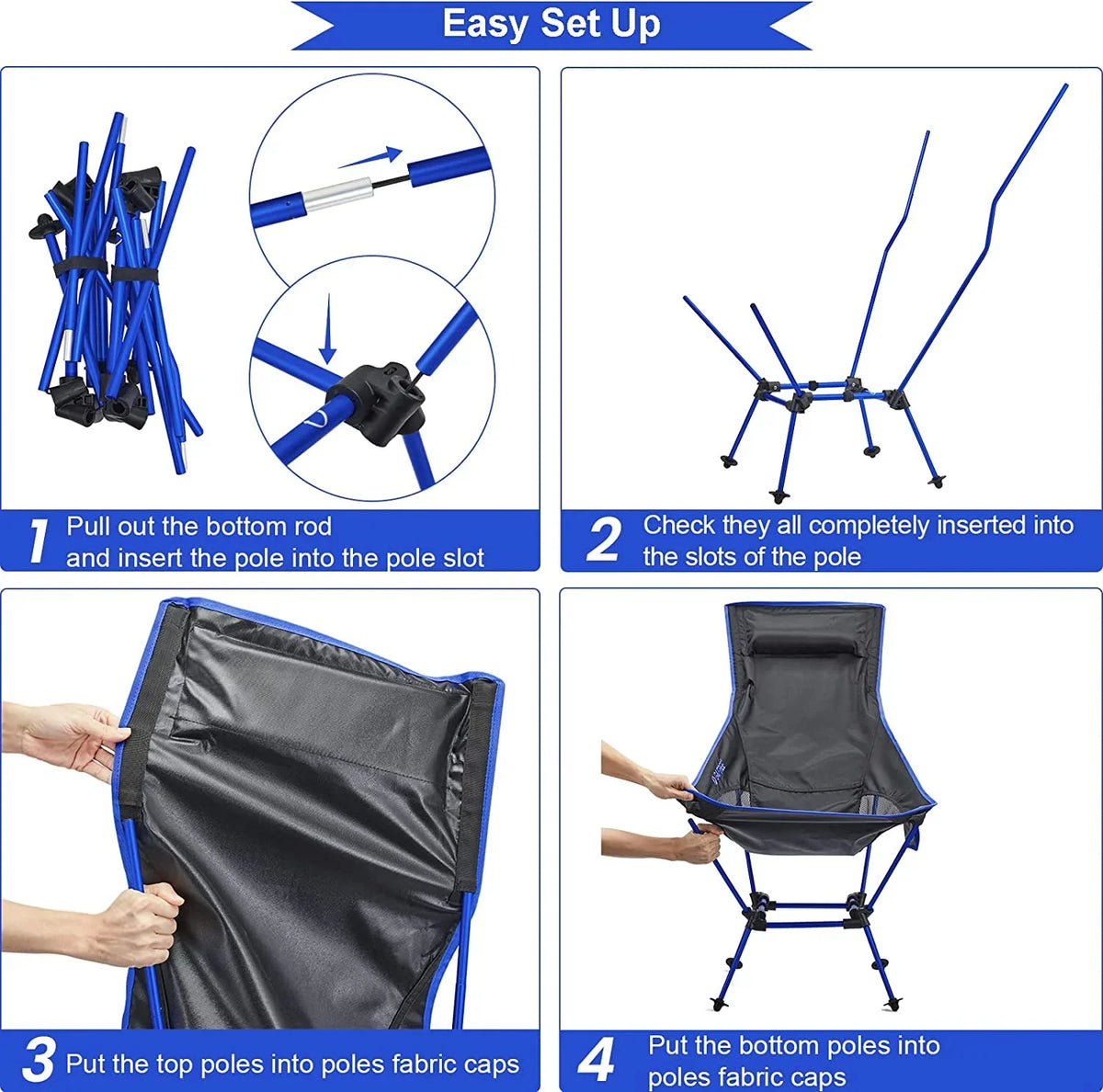 Easy Set Up

1 Pull out the bottom rod and insert the pole into the pole slot

2 Check they all completely inserted into the slots of the pole

3 Put the top poles into poles fabric caps

4 Put the bottom poles into poles fabric caps